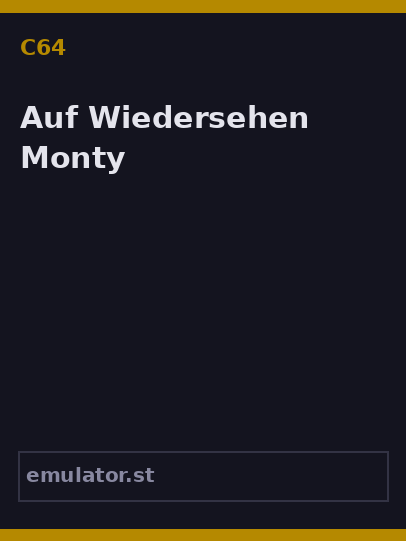 C64

Auf Wiedersehen Monty

emulator.st