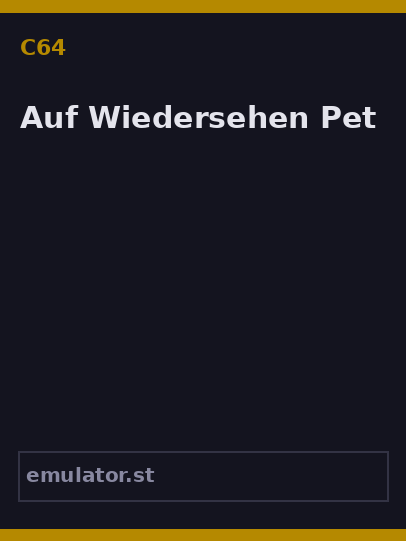 C64

Auf Wiedersehen Pet

emulator.st