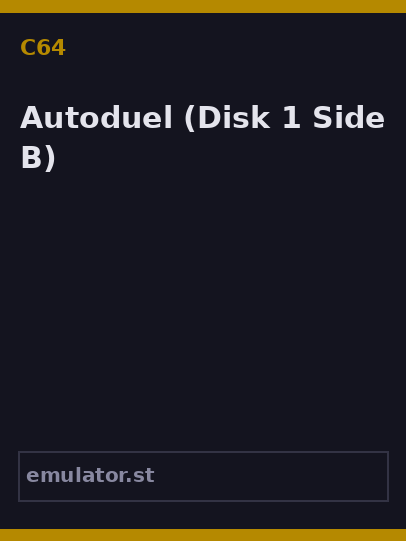 C64

Autoduel (Disk 1 Side B)

emulator.st