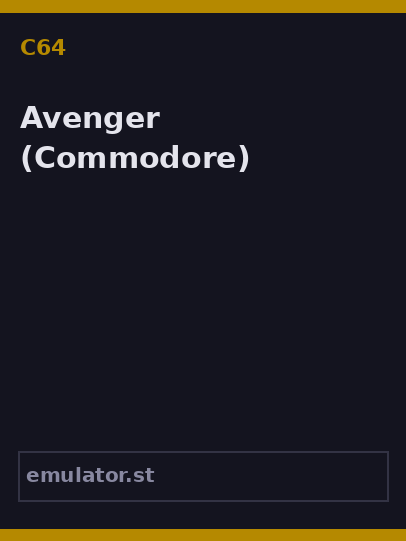 C64

Avenger (Commodore)

emulator.st