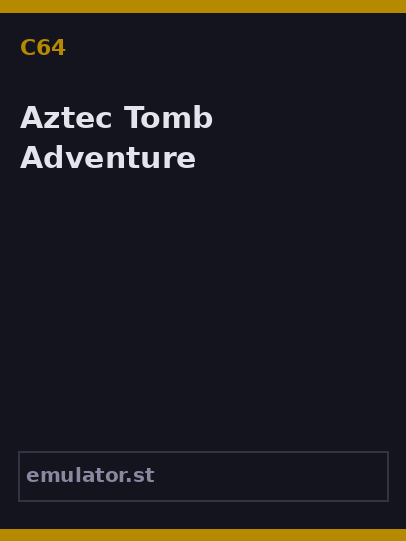 C64

Aztec Tomb Adventure

emulator.st