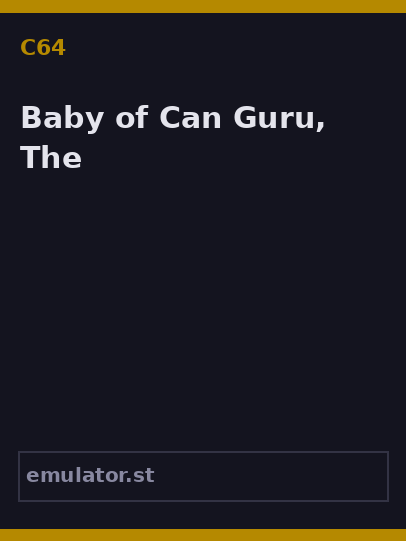 C64

Baby of Can Guru, The

emulator.st