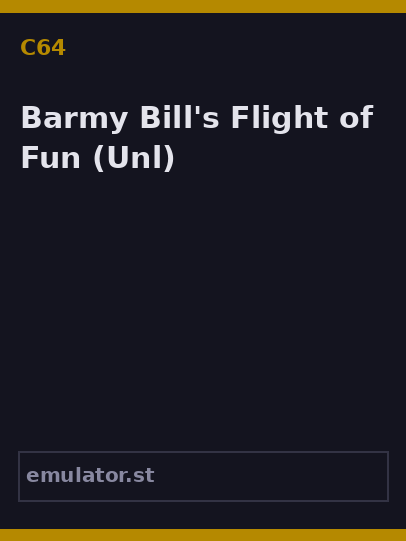 C64

Barmy Bill's Flight of Fun (Unl)

emulator.st