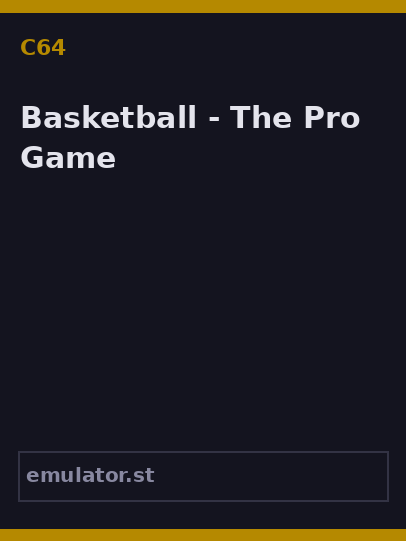 C64

Basketball - The Pro Game

emulator.st