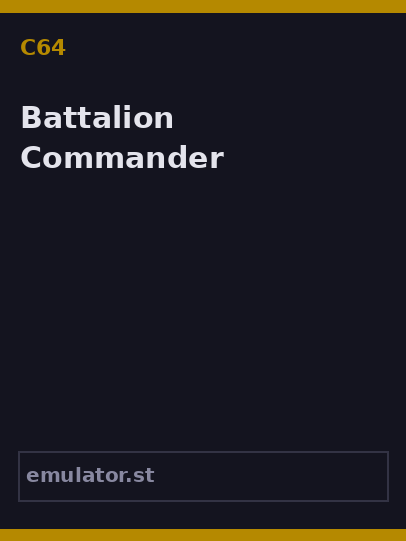 C64

Battalion Commander

emulator.st