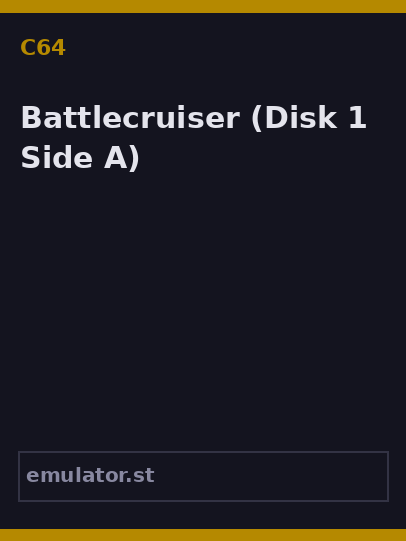 C64

Battlecruiser (Disk 1 Side A)

emulator.st