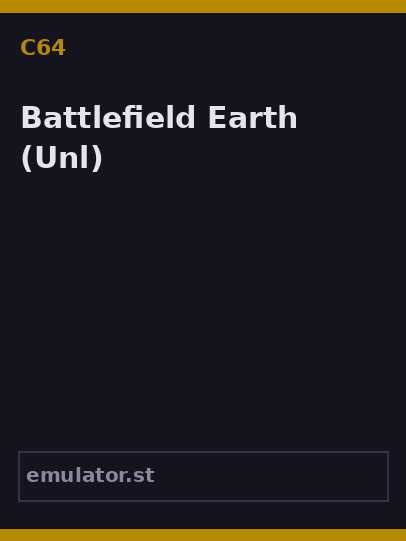 C64

Battlefield Earth (Unl)

emulator.st