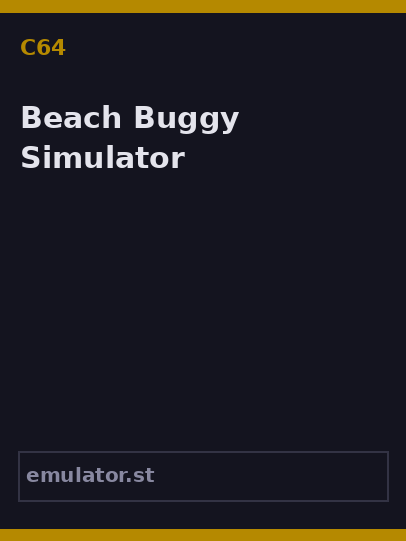 C64

Beach Buggy Simulator

emulator.st