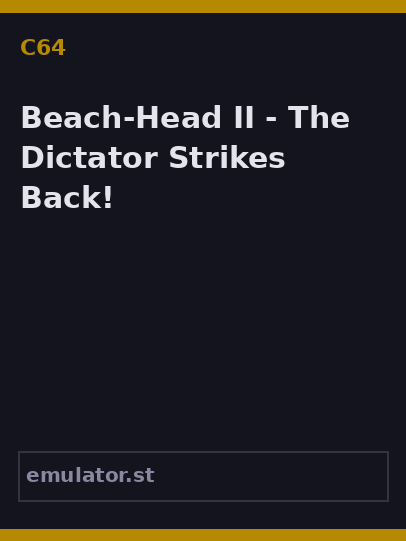 C64

Beach-Head II - The Dictator Strikes Back!

emulator.st