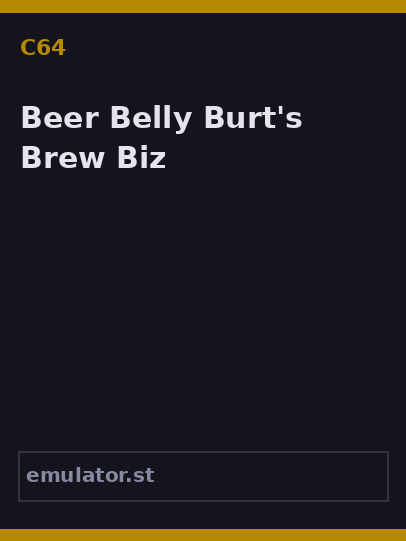 C64

Beer Belly Burt's Brew Biz

emulator.st