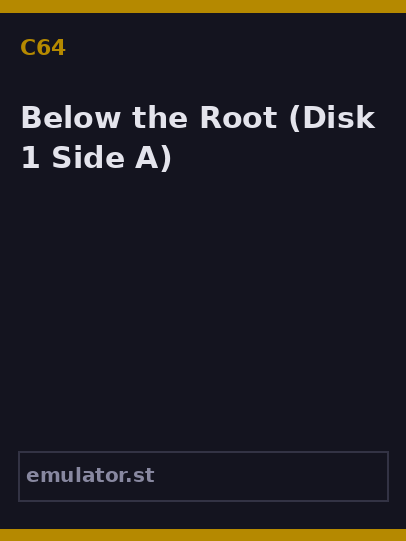 C64

Below the Root (Disk 1 Side A)

emulator.st