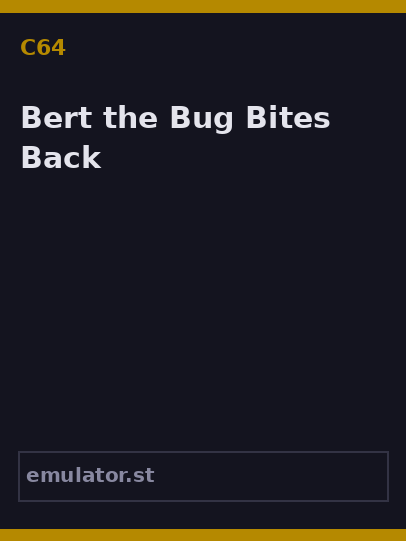 C64

Bert the Bug Bites Back

emulator.st