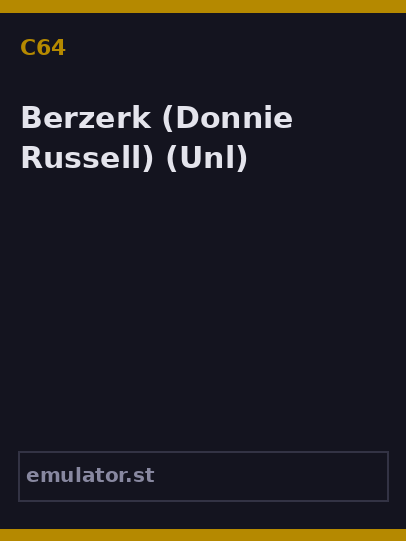 C64

Berzerk (Donnie Russell) (Unl)

emulator.st