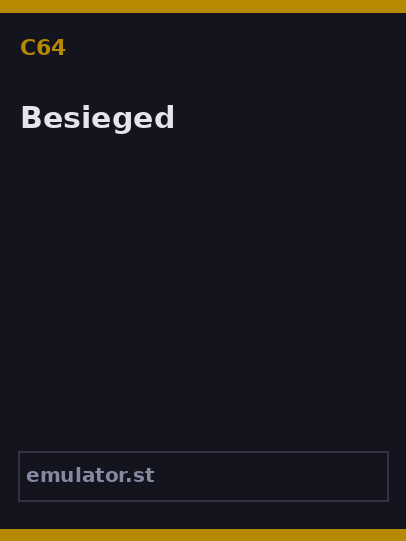 C64

Besieged

emulator.st