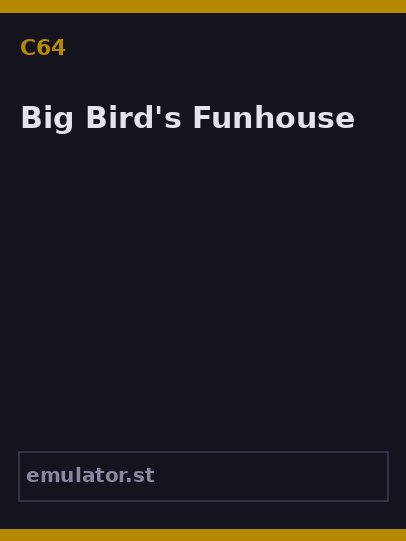 C64

Big Bird's Funhouse

emulator.st