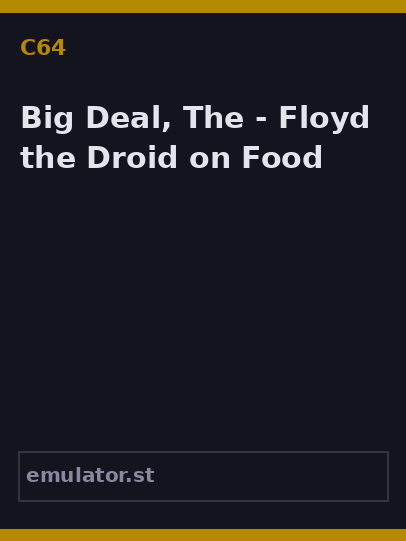 C64

Big Deal, The - Floyd the Droid on Food

emulator.st