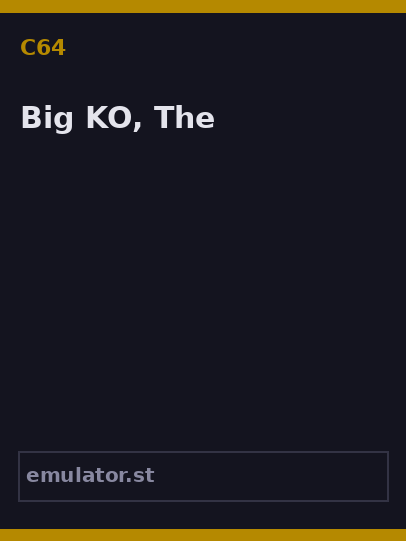 C64

Big KO, The

emulator.st