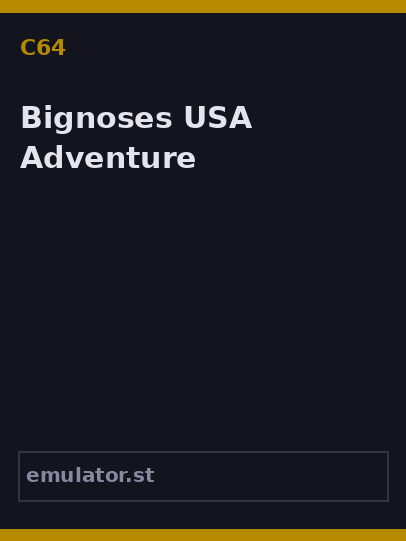 C64

Bignoses USA Adventure

emulator.st