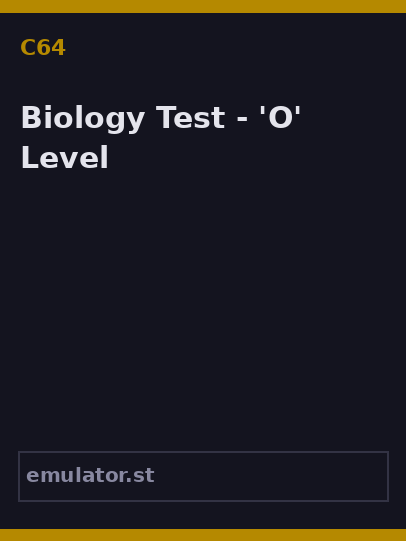 C64

Biology Test - 'O' Level

emulator.st