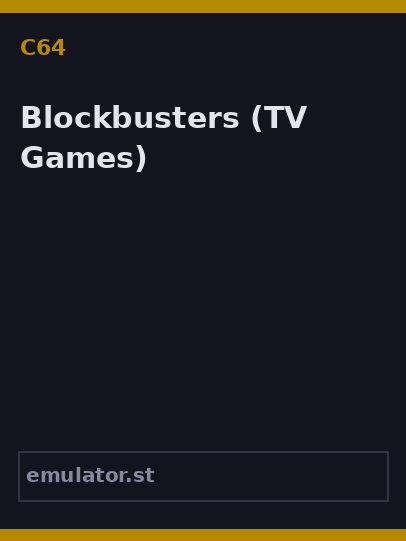 C64

Blockbusters (TV Games)

emulator.st