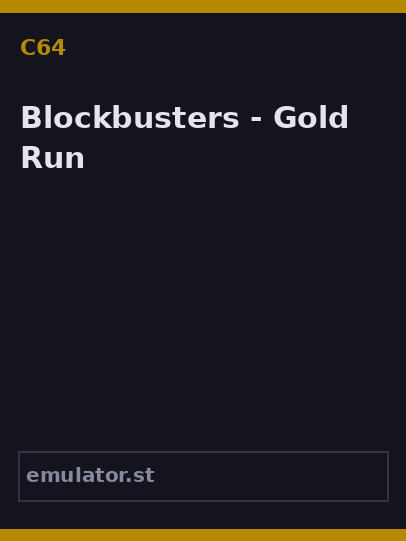 C64

Blockbusters - Gold Run

emulator.st