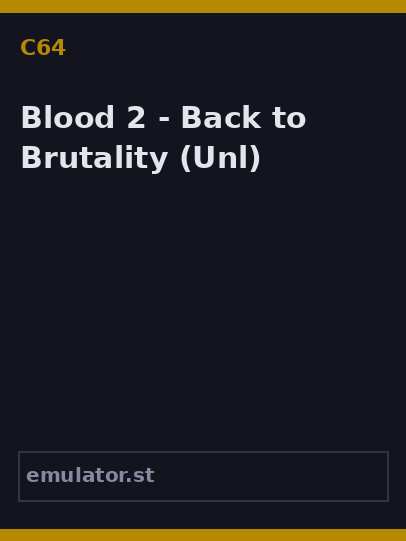 C64

Blood 2 - Back to Brutality (Unl)

emulator.st