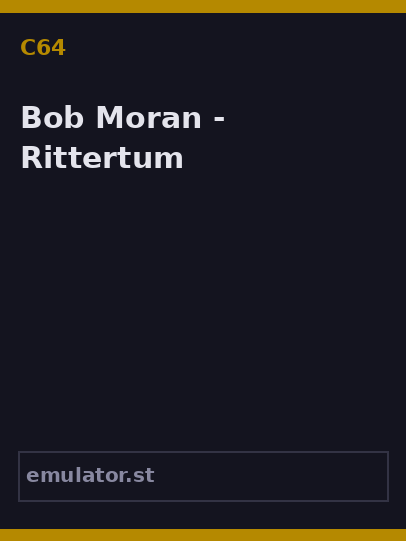 C64

Bob Moran - Rittertum

emulator.st