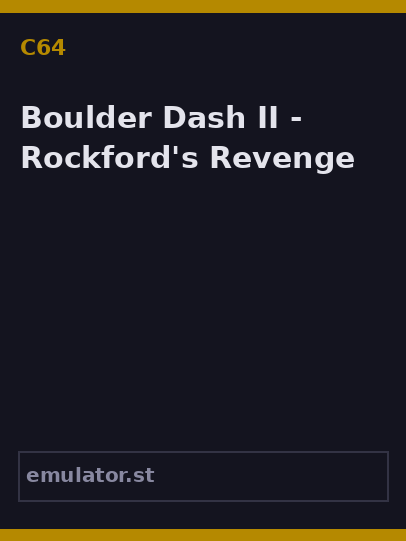 C64

Boulder Dash II - Rockford's Revenge

emulator.st