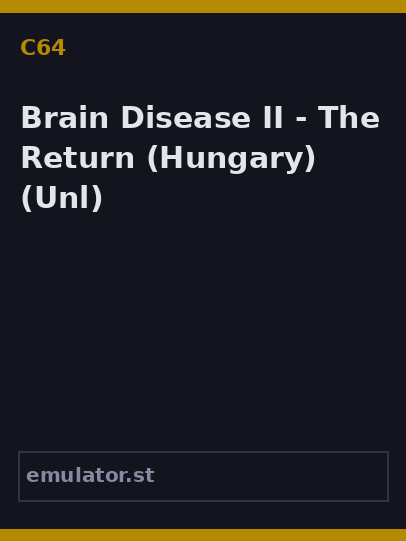 C64

Brain Disease II - The Return (Hungary) (Unl)

emulator.st