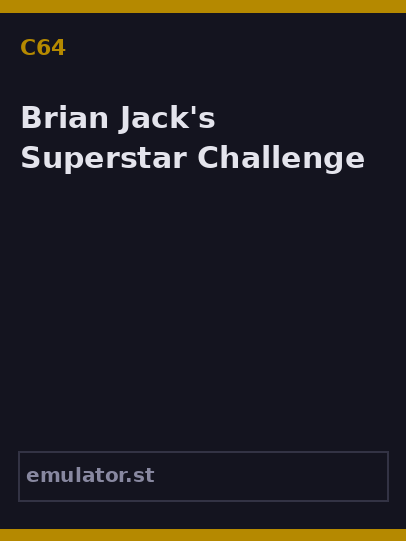 C64

Brian Jack's Superstar Challenge

emulator.st