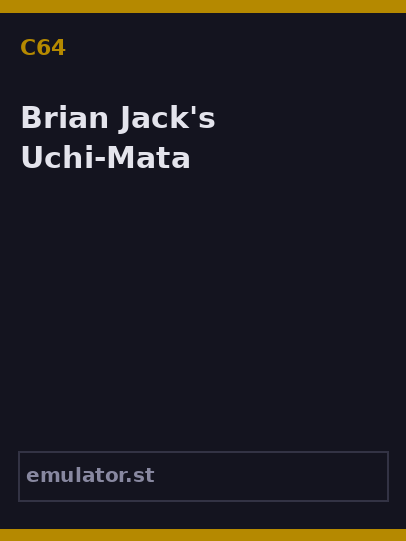 C64

Brian Jack's Uchi-Mata

emulator.st