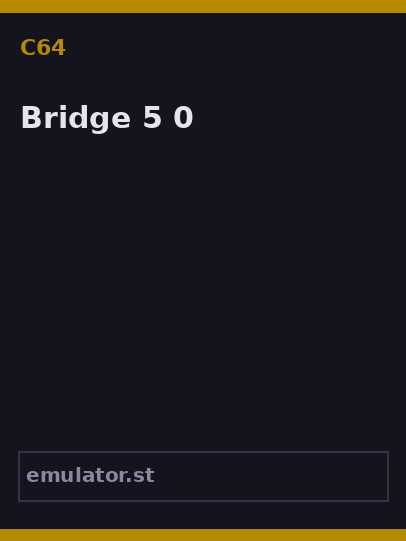 C64

Bridge 5 0

emulator.st