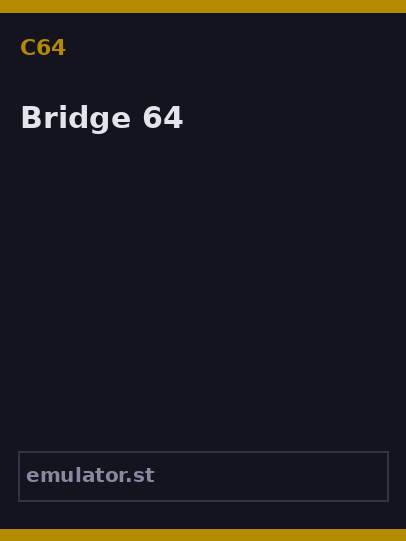 C64

Bridge 64

emulator.st