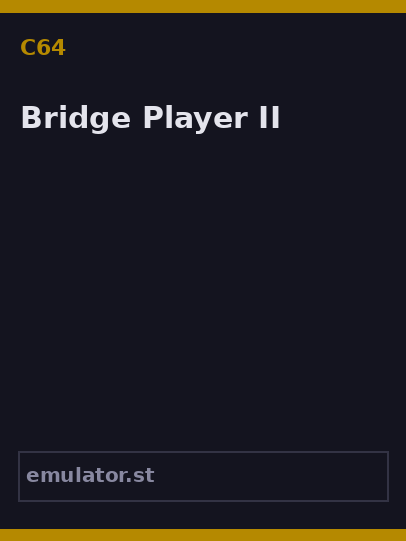 C64

Bridge Player II

emulator.st