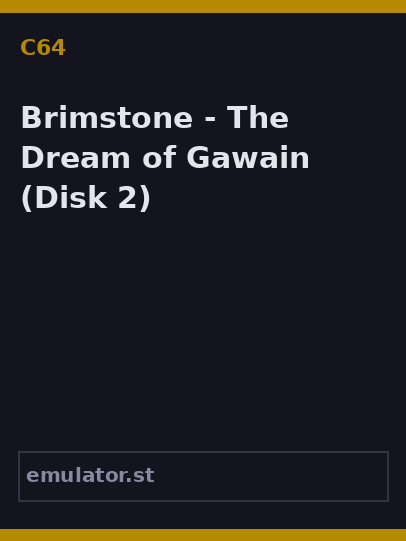 C64

Brimstone - The Dream of Gawain (Disk 2)

emulator.st