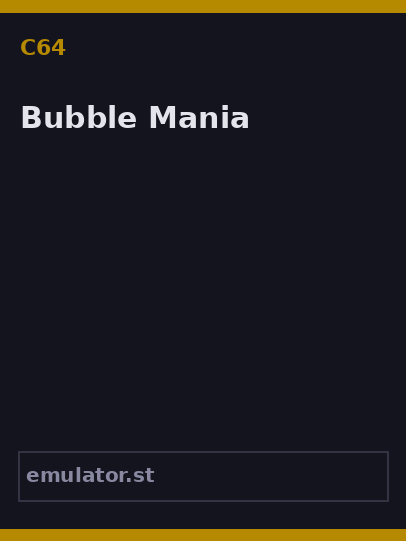 C64

Bubble Mania

emulator.st