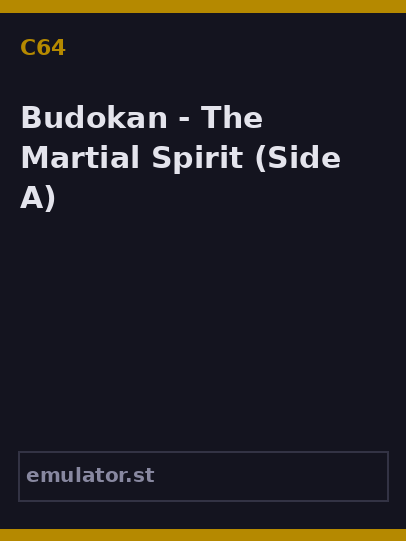 C64

Budokan - The Martial Spirit (Side A)

emulator.st