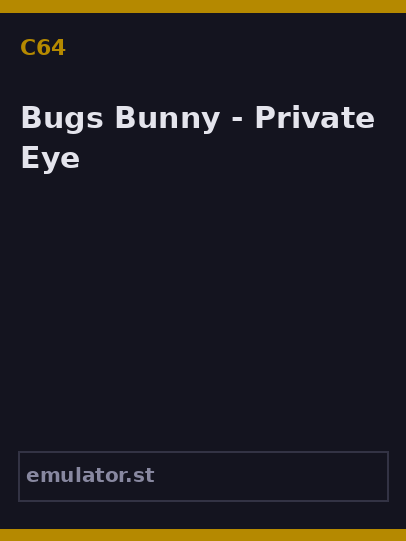 C64

Bugs Bunny - Private Eye

emulator.st