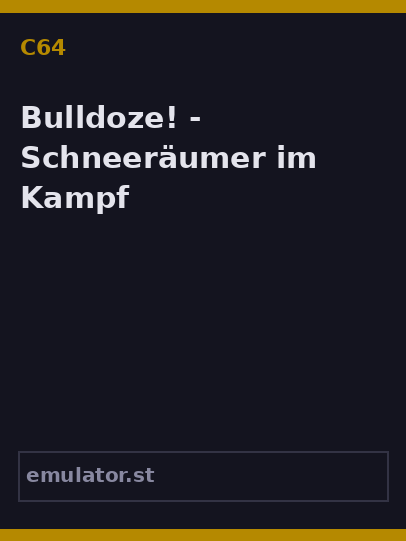 C64

Bulldoze! - Schneeräumer im Kampf

emulator.st