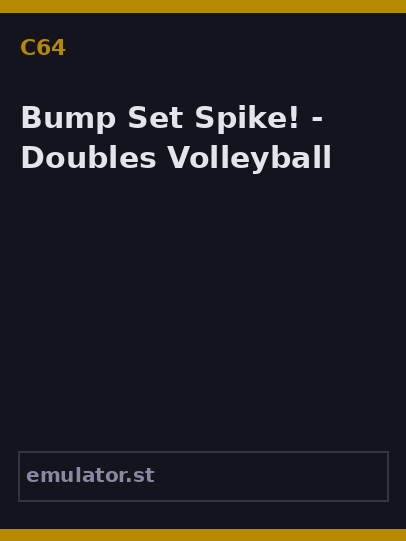 C64

Bump Set Spike! - Doubles Volleyball

emulator.st