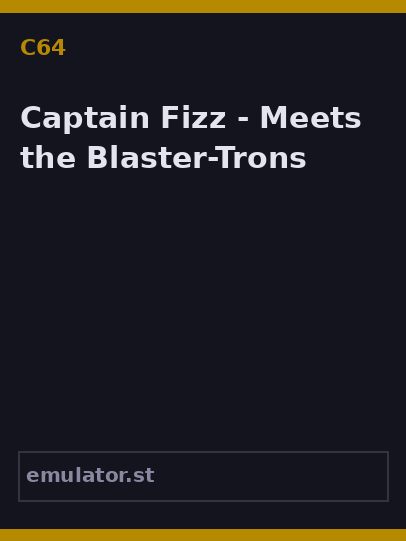 C64

Captain Fizz - Meets the Blaster-Trons

emulator.st