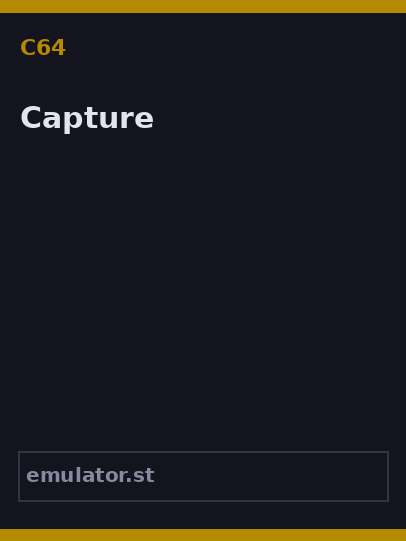 C64

Capture

emulator.st