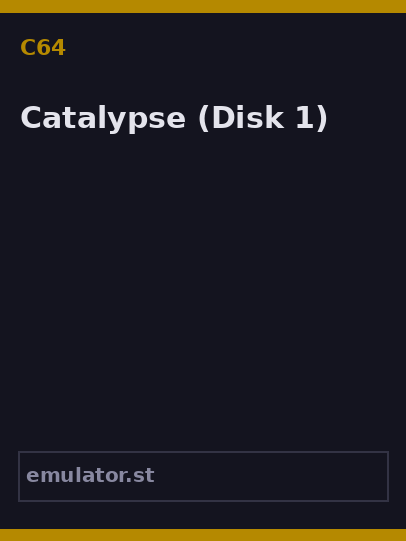 C64

Catalypse (Disk 1)

emulator.st