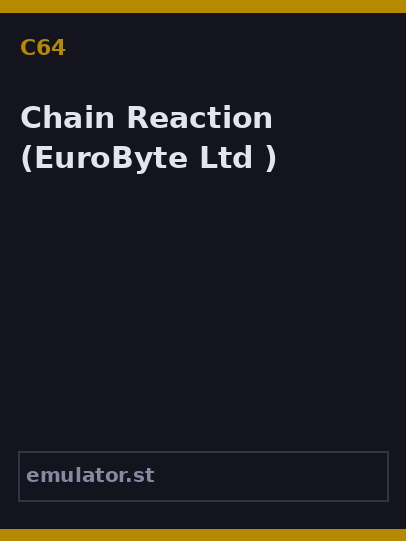 C64

Chain Reaction (EuroByte Ltd )

emulator.st