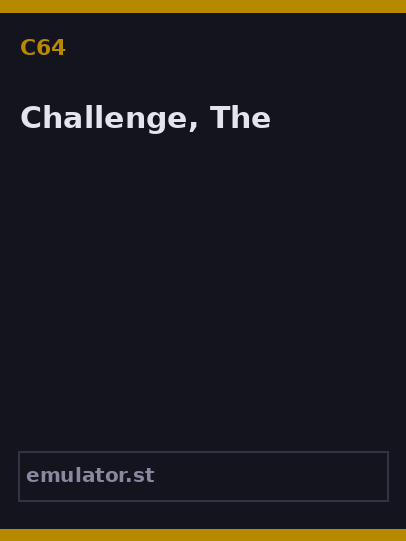 C64

Challenge, The

emulator.st