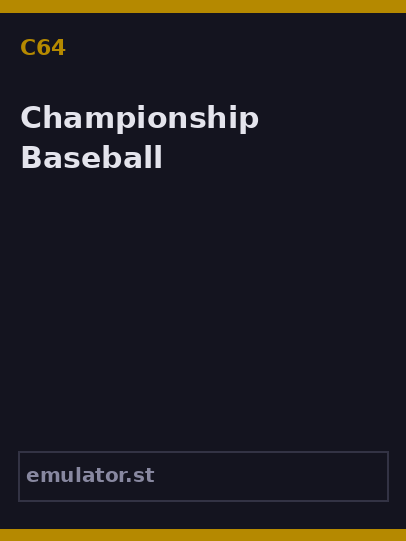 C64

Championship Baseball

emulator.st