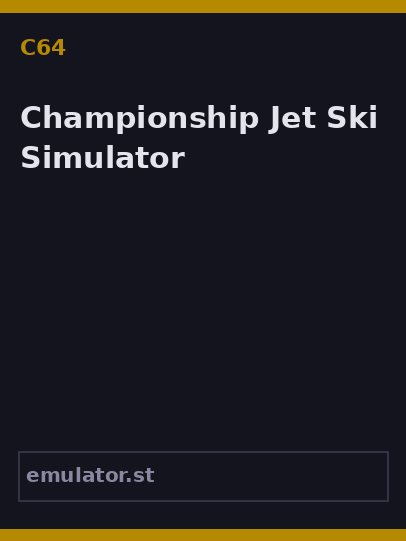 C64

Championship Jet Ski Simulator

emulator.st