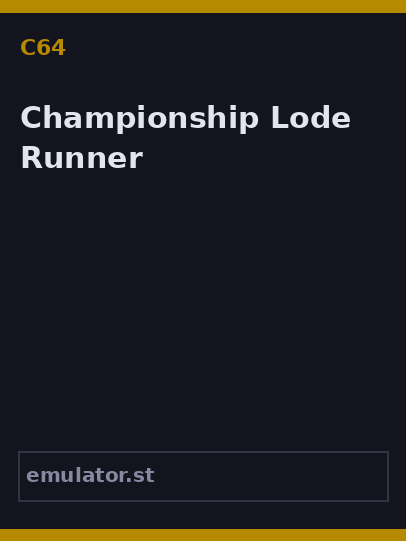 C64

Championship Lode Runner

emulator.st