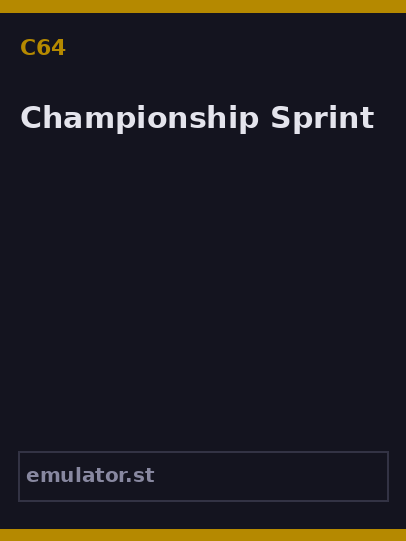 C64

Championship Sprint

emulator.st