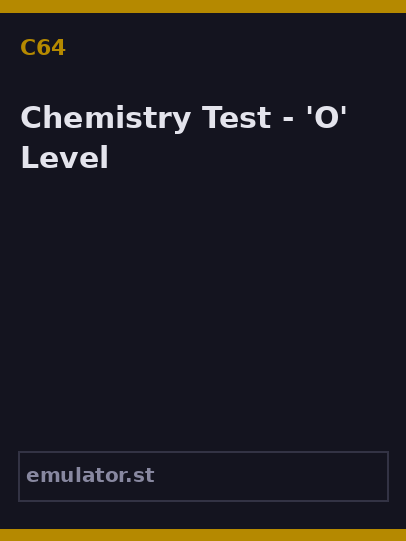 C64

Chemistry Test - 'O' Level

emulator.st